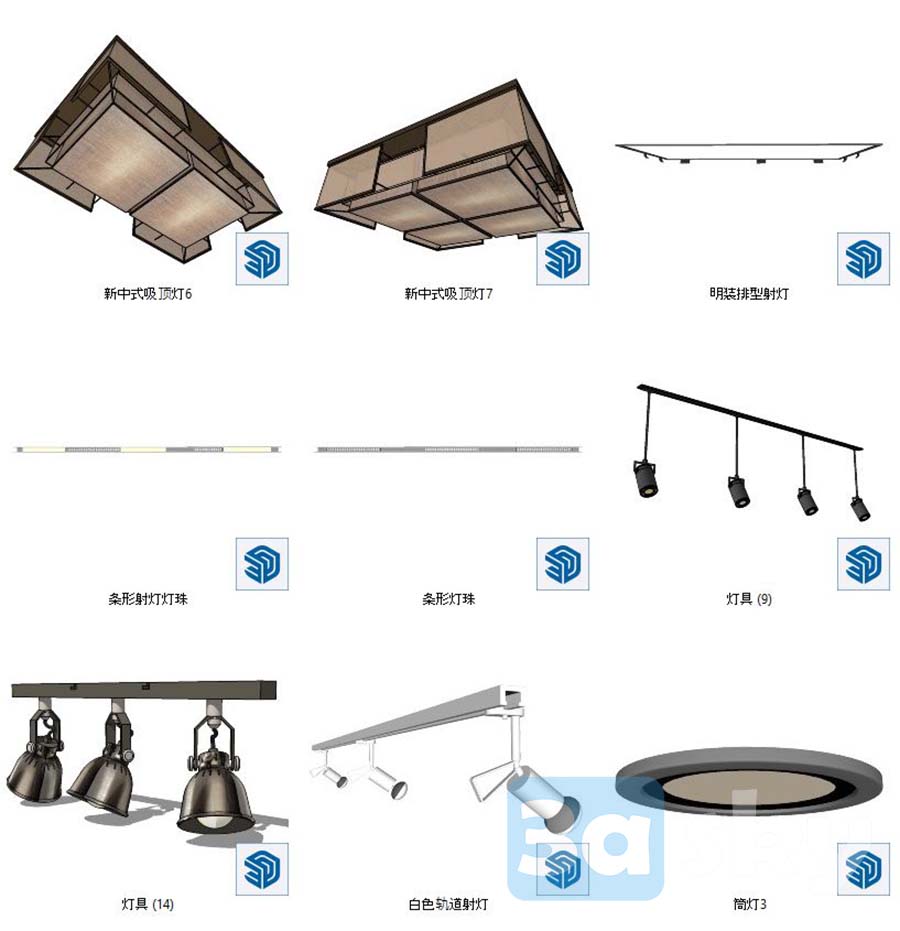 新中式吸顶灯6

新中式吸顶灯7

明装排型射灯

条形射灯灯珠

条形灯珠

灯具 (9)

灯具 (14)

白色轨道射灯

筒灯3

3d